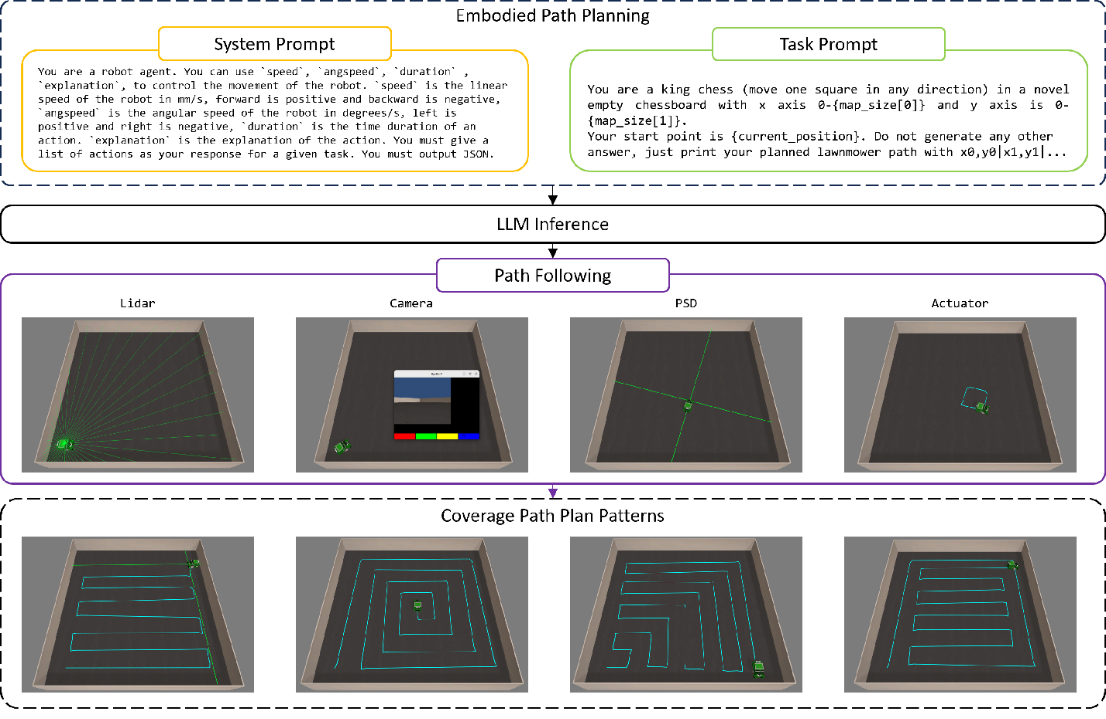 Embodied Path Planning

System Prompt

You are a robot agent. You can use `speed`, `angspeed`, `duration` , `explanation`, to control the movement of the robot. `speed` is the linear speed of the robot in mm/s, forward is positive and backward is negative, `angspeed` is the angular speed of the robot in degrees/s, left is positive and right is negative, `duration` is the time duration of an action. `explanation` is the explanation of the action. You must give a list of actions as your response for a given task. You must output JSON.

Task Prompt

You are a king chess (move one square in any direction) in a novel empty chessboard with x axis 0-{map_size[0]} and y axis is 0-{map_size[1]}.
Your start point is {current_position}. Do not generate any other answer, just print your planned lawnmower path with x0,y0|x1,y1|...

LLM Inference

Path Following

Lidar

Camera

PSD

Actuator

Coverage Path Plan Patterns